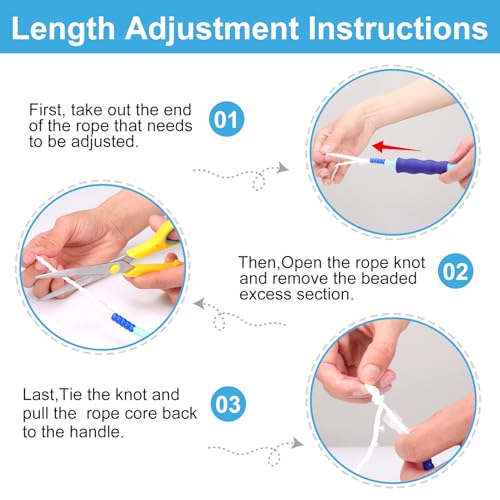 Length Adjustment Instructions

First, take out the end of the rope that needs to be adjusted.

01

Then,Open the rope knot and remove the beaded excess section.

02

Last,Tie the knot and pull the  rope core back to the handle.

03