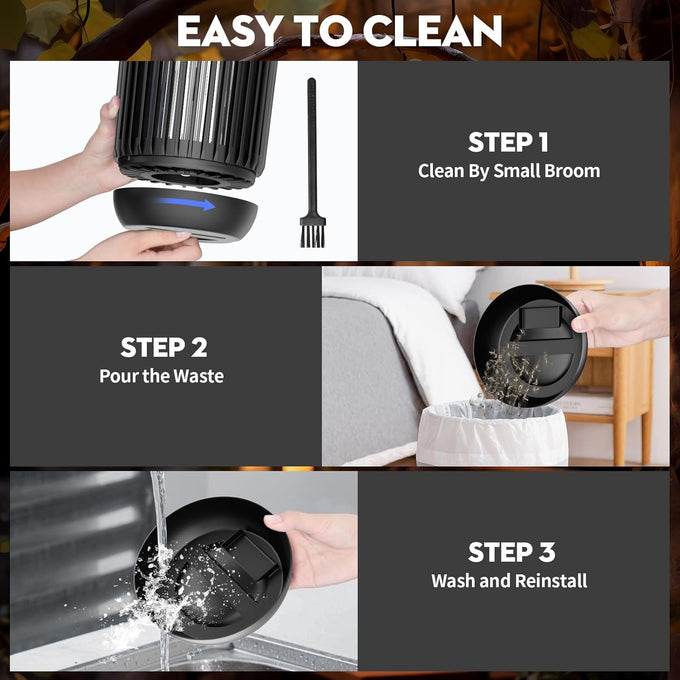 EASY TO CLEAN

STEP 1
Clean By Small Broom

STEP 2
Pour the Waste

STEP 3
Wash and Reinstall