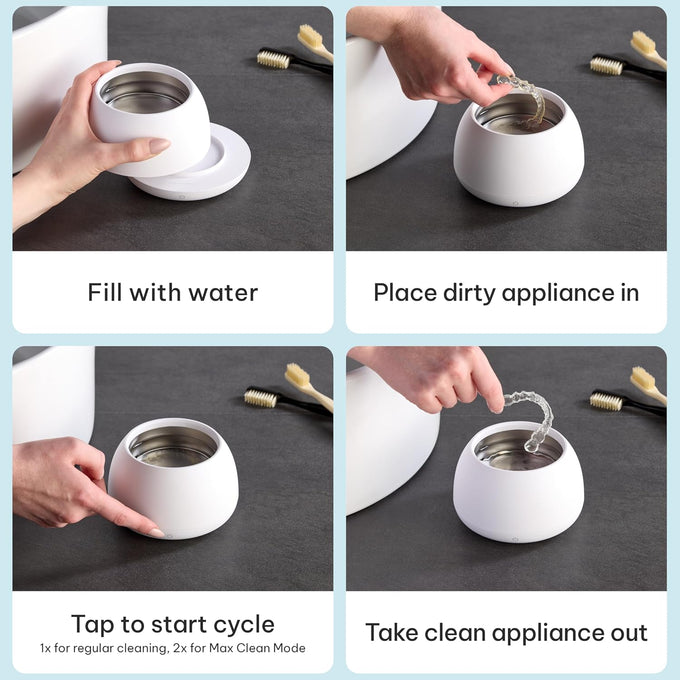 Fill with water

Place dirty appliance in

Tap to start cycle
1x for regular cleaning, 2x for Max Clean Mode

Take clean appliance out