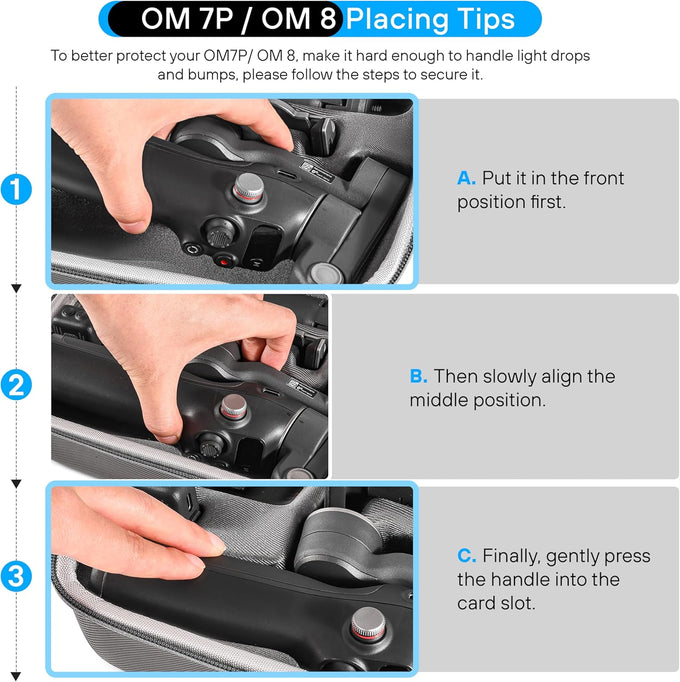 OM 7P / OM 8 Placing Tips

To better protect your OM7P/ OM 8, make it hard enough to handle light drops and bumps, please follow the steps to secure it.

1

A. Put it in the front position first.

2

B. Then slowly align the middle position.

3

C. Finally, gently press the handle into the card slot.